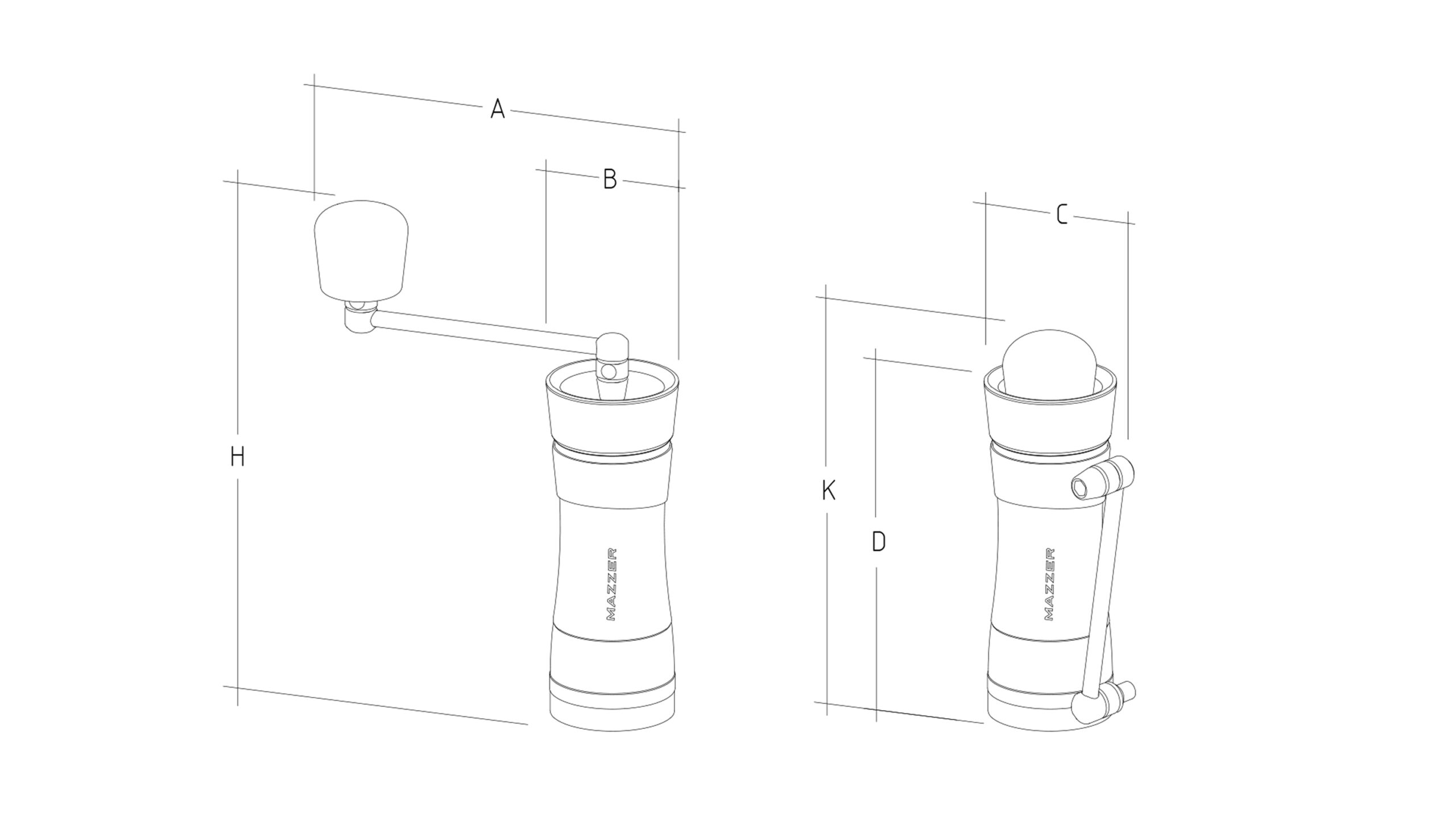 A

B

H

MAZZER

C

K

D

MAZZER